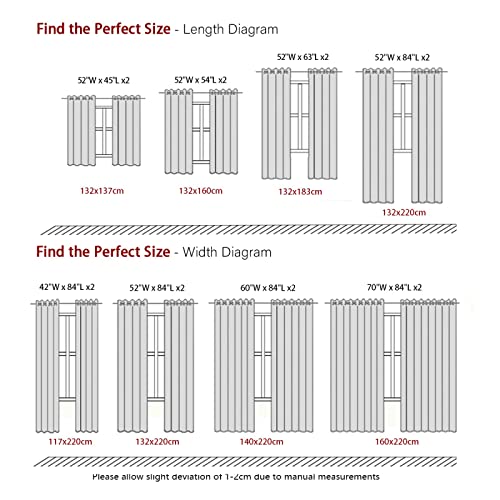 Find the Perfect Size - Length Diagram

52"W x 45"L x2

132x137cm

52"W x 54"L x2

132x160cm

52"W x 63"L x2

132x183cm

52"W x 84"L x2

132x220cm

Find the Perfect Size - Width Diagram

42"W x 84"L x2

117x220cm

52"W x 84"L x2

132x220cm

60"W x 84"L x2

140x220cm

70"W x 84"L x2

160x220cm

Please allow slight deviation of 1-2cm due to manual measurements